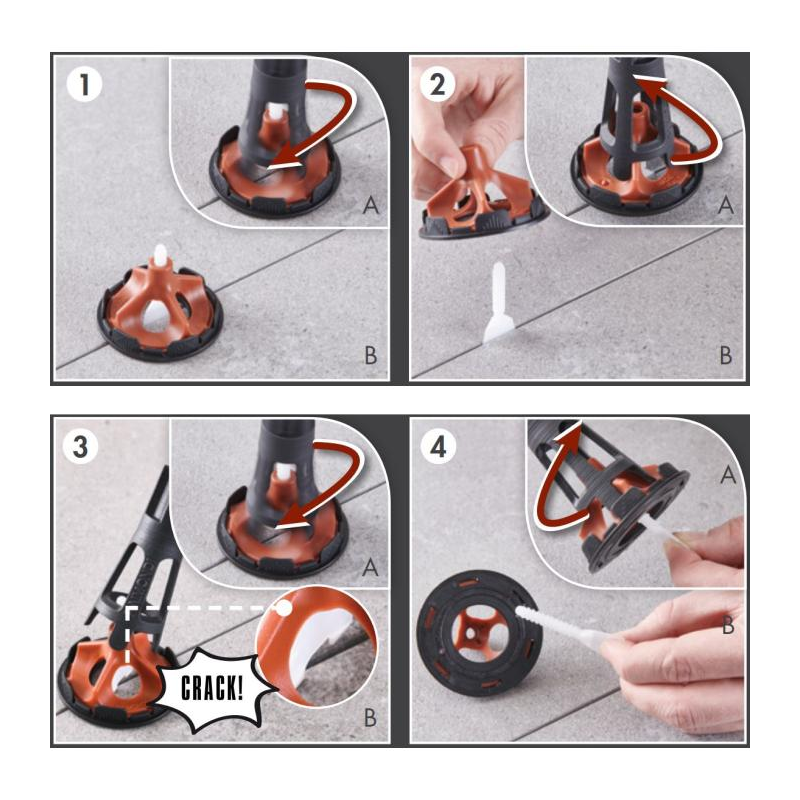 1
A
B

2
A
B

3
A
CRACK!
B

4
A
B