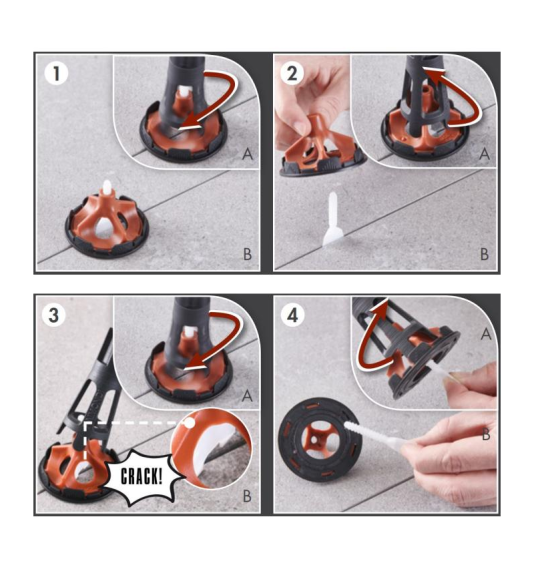 1
A
B

2
A
B

3
A
CRACK!
B

4
A
B