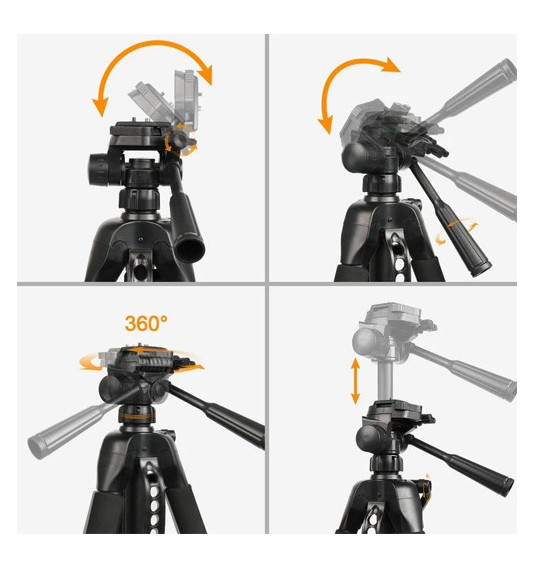 360°