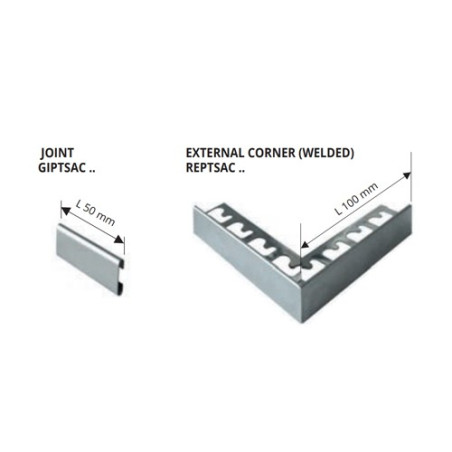 JOINT
GIPTSAC ..

L 50 mm

EXTERNAL CORNER (WELDED)
REPTSAC ..

L 100 mm