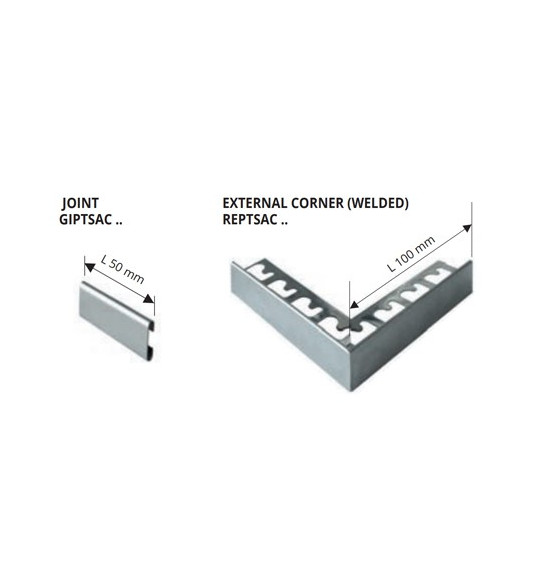 JOINT
GIPTSAC ..

L 50 mm

EXTERNAL CORNER (WELDED)
REPTSAC ..

L 100 mm